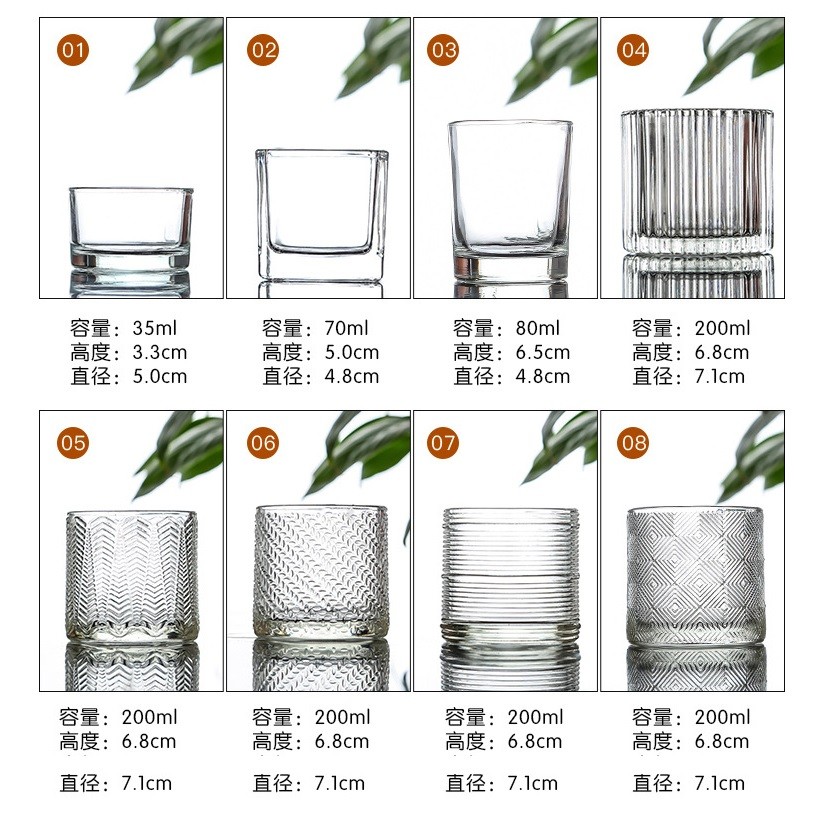 01

容量：35ml
高度：3.3cm
直径：5.0cm

02

容量：70ml
高度：5.0cm
直径：4.8cm

03

容量：80ml
高度：6.5cm
直径：4.8cm

04

容量：200ml
高度：6.8cm
直径：7.1cm

05

容量：200ml
高度：6.8cm
直径：7.1cm

06

容量：200ml
高度：6.8cm
直径：7.1cm

07

容量：200ml
高度：6.8cm
直径：7.1cm

08

容量：200ml
高度：6.8cm
直径：7.1cm